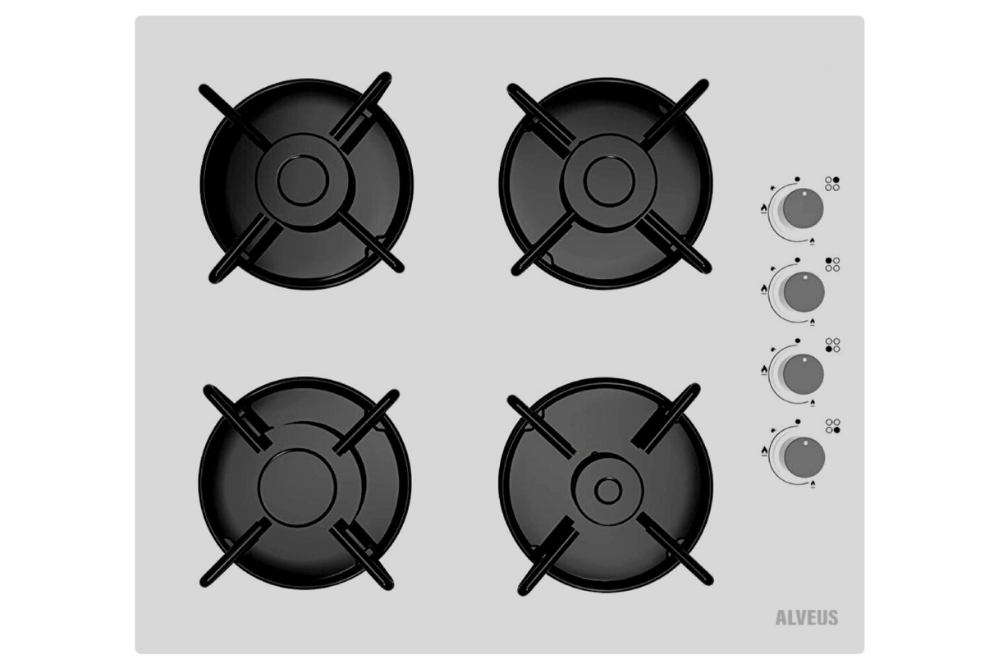 ALVEUS